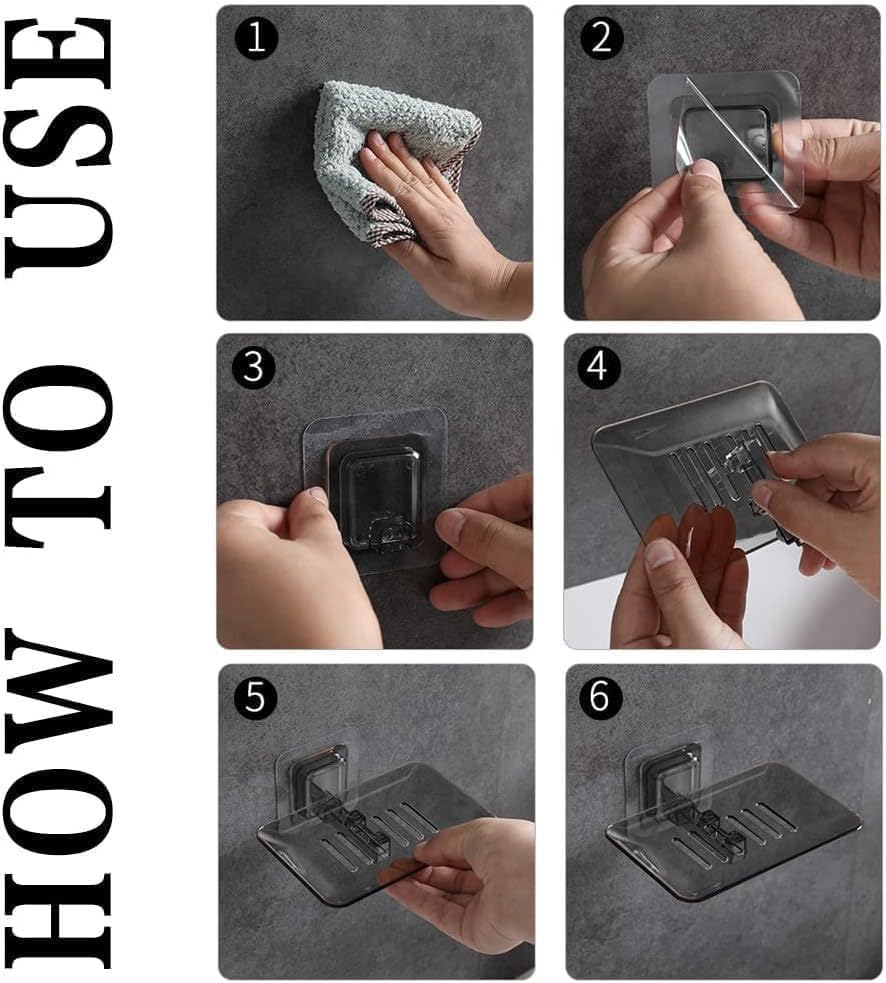 HOW TO USE

1

2

3

4

5

6