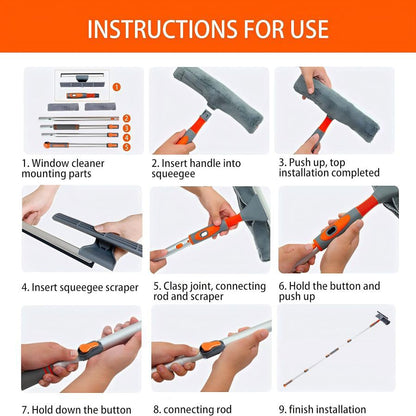 INSTRUCTIONS FOR USE

1
2
3
4
5

1. Window cleaner mounting parts

2. Insert handle into squeegee

3. Push up, top installation completed

4. Insert squeegee scraper

5. Clasp joint, connecting rod and scraper

6. Hold the button and push up

7. Hold down the button

8. connecting rod

9. finish installation