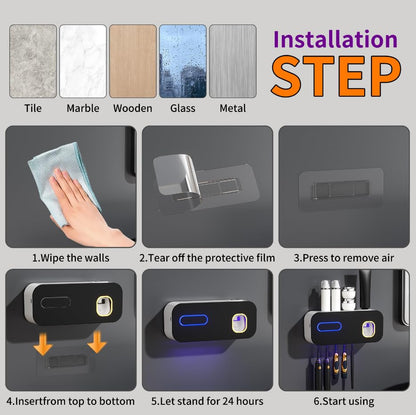 Tile Marble Wooden Glass Metal

Installation
STEP

1.Wipe the walls

2.Tear off the protective film

3.Press to remove air

4.Insertfrom top to bottom

5.Let stand for 24 hours

6.Start using