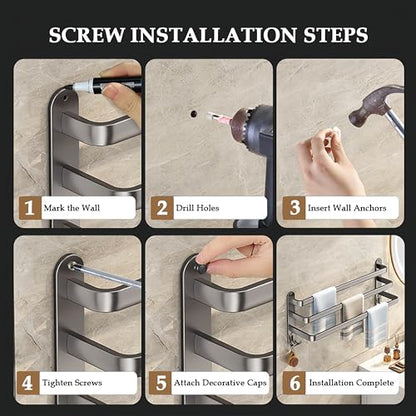 SCREW INSTALLATION STEPS

1 Mark the Wall

2 Drill Holes

3 Insert Wall Anchors

4 Tighten Screws

5 Attach Decorative Caps

6 Installation Complete