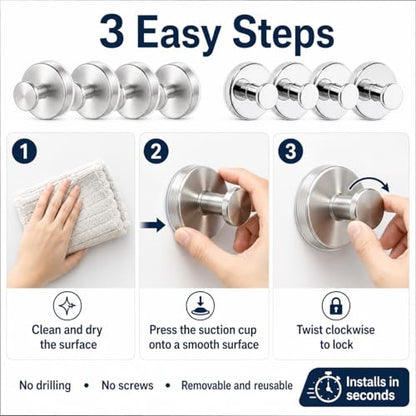 3 Easy Steps

1

Clean and dry the surface

2

Press the suction cup onto a smooth surface

3

Twist clockwise to lock

No drilling • No screws • Removable and reusable

Installs in seconds