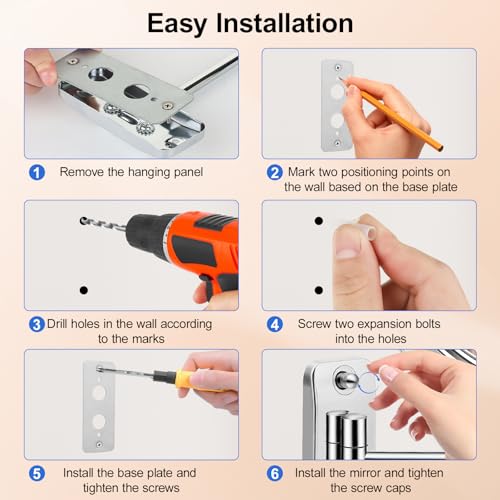 Easy Installation

1 Remove the hanging panel

2 Mark two positioning points on the wall based on the base plate

3 Drill holes in the wall according to the marks

4 Screw two expansion bolts into the holes

5 Install the base plate and tighten the screws

6 Install the mirror and tighten the screw caps