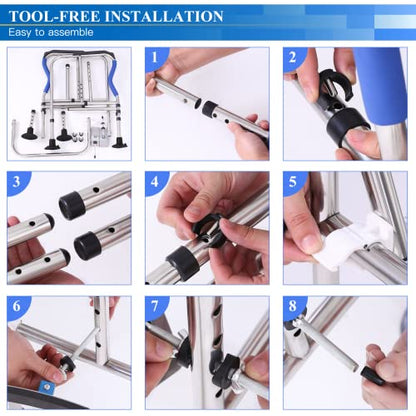 TOOL-FREE INSTALLATION
Easy to assemble

1

2

3

4

5

6

7

8