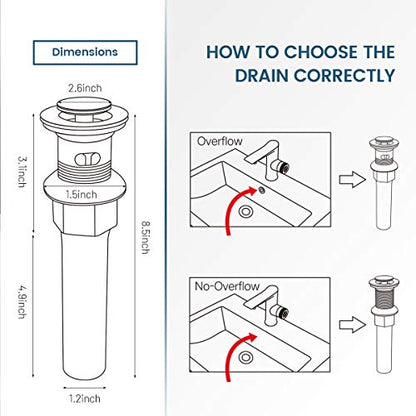 Dimensions

2.6inch

3.1inch

1.5inch

8.5inch

4.9inch

1.2inch

HOW TO CHOOSE THE DRAIN CORRECTLY

Overflow

No-Overflow