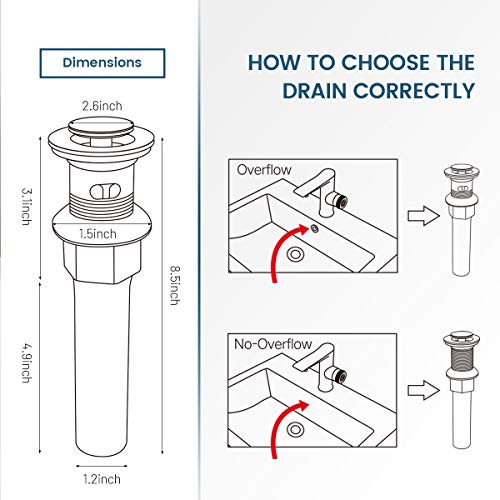 Dimensions

2.6inch

3.1inch

1.5inch

8.5inch

4.9inch

1.2inch

HOW TO CHOOSE THE DRAIN CORRECTLY

Overflow

No-Overflow