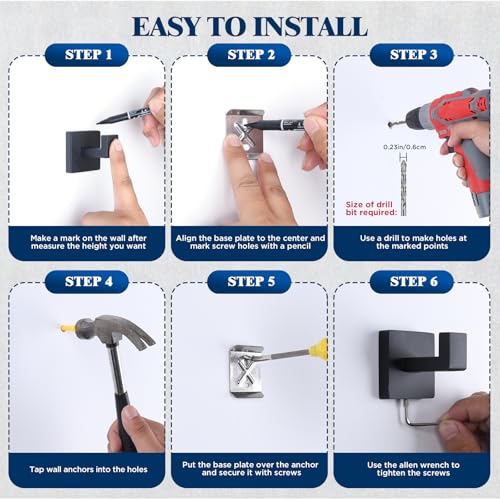 EASY TO INSTALL

STEP 1

Make a mark on the wall after measure the height you want

STEP 2

Align the base plate to the center and mark screw holes with a pencil

STEP 3

0.23in/0.6cm

Size of drill bit required:

Use a drill to make holes at the marked points

STEP 4

Tap wall anchors into the holes

STEP 5

Put the base plate over the anchor and secure it with screws

STEP 6

Use the allen wrench to tighten the screws