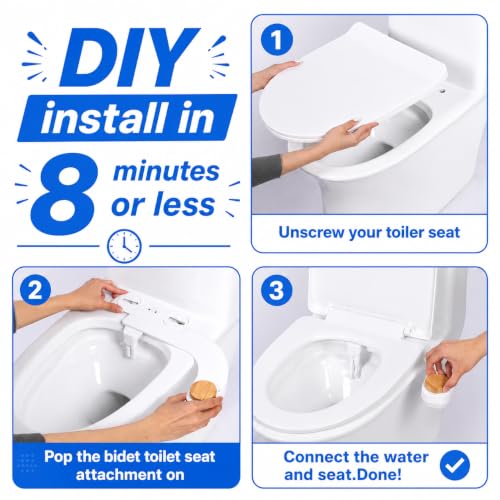 DIY
install in
8 minutes or less

1
Unscrew your toiler seat

2
Pop the bidet toilet seat attachment on

3
Connect the water and seat.Done!