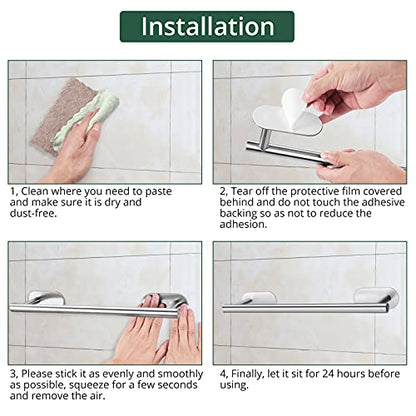 Installation

1, Clean where you need to paste and make sure it is dry and dust-free.

2, Tear off the protective film covered behind and do not touch the adhesive backing so as not to reduce the adhesion.

3, Please stick it as evenly and smoothly as possible, squeeze for a few seconds and remove the air.

4, Finally, let it sit for 24 hours before using.