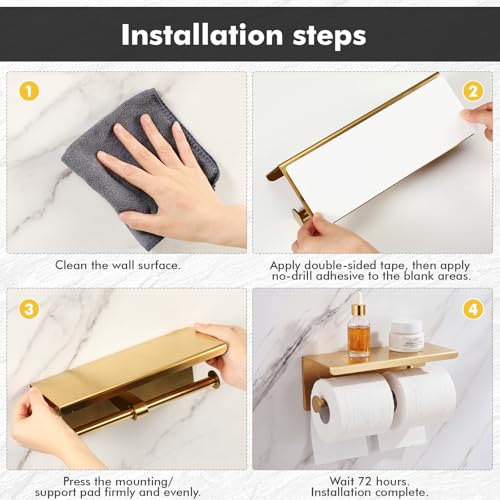 Installation steps

1

Clean the wall surface.

2

Apply double-sided tape, then apply no-drill adhesive to the blank areas.

3

Press the mounting/ support pad firmly and evenly.

4

Wait 72 hours. Installation complete.