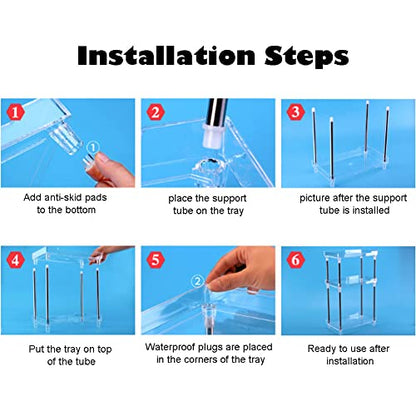 Installation Steps

1
1
Add anti-skid pads to the bottom

2
place the support tube on the tray

3
picture after the support tube is installed

4
Put the tray on top of the tube

5
2
Waterproof plugs are placed in the corners of the tray

6
Ready to use after installation