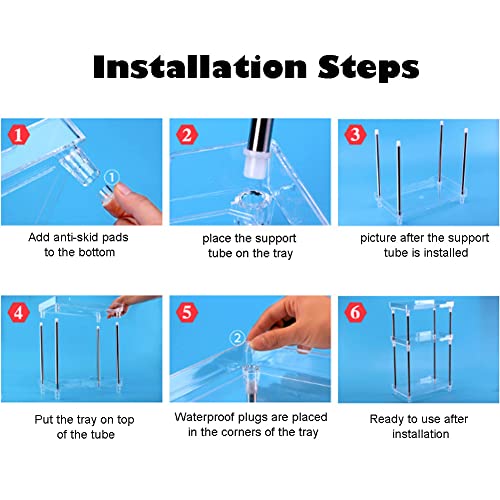 Installation Steps

1
1
Add anti-skid pads to the bottom

2
place the support tube on the tray

3
picture after the support tube is installed

4
Put the tray on top of the tube

5
2
Waterproof plugs are placed in the corners of the tray

6
Ready to use after installation