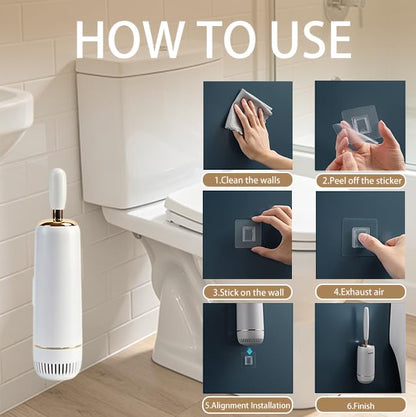 HOW TO USE

1.Clean the walls

2.Peel off the sticker

3.Stick on the wall

4.Exhaust air

5.Alignment Installation

6.Finish