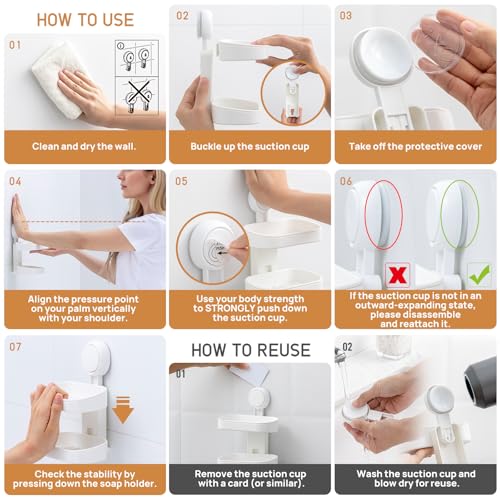 HOW TO USE

01

Clean and dry the wall.

02

Buckle up the suction cup

03

Take off the protective cover

04

Align the pressure point on your palm vertically with your shoulder.

05

Use your body strength to STRONGLY push down the suction cup.

06

If the suction cup is not in an outward-expanding state, please disassemble and reattach it.

07

Check the stability by pressing down the soap holder.

HOW TO REUSE

01

Remove the suction cup with a card (or similar).

02

Wash the suction cup and blow dry for reuse.