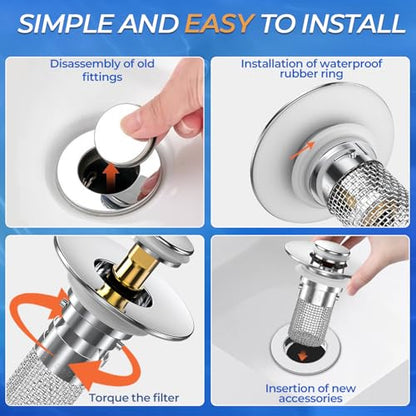 SIMPLE AND EASY TO INSTALL

Disassembly of old fittings

Installation of waterproof rubber ring

Torque the filter

Insertion of new accessories