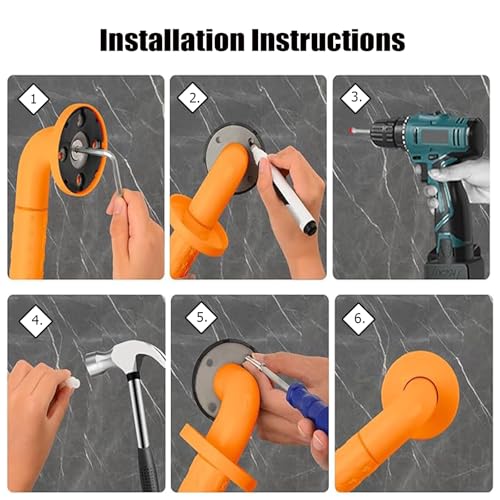 Installation Instructions

1

2.

3.

4.

5.

6.