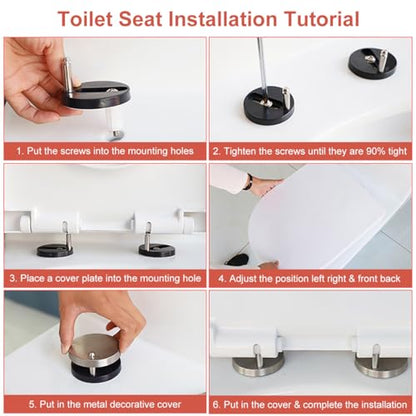 Toilet Seat Installation Tutorial

1. Put the screws into the mounting holes

2. Tighten the screws until they are 90% tight

3. Place a cover plate into the mounting hole

4. Adjust the position left right & front back

5. Put in the metal decorative cover

6. Put in the cover & complete the installation