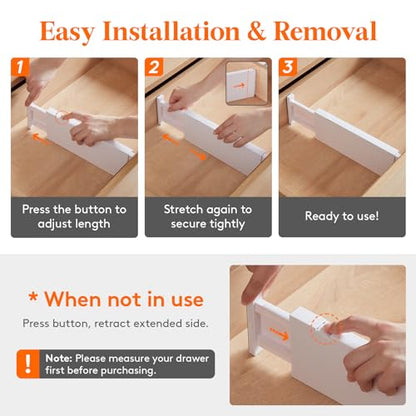 Easy Installation & Removal

1

Press the button to adjust length

2

Stretch again to secure tightly

3

Ready to use!

* When not in use

Press button, retract extended side.

!

Note: Please measure your drawer first before purchasing.