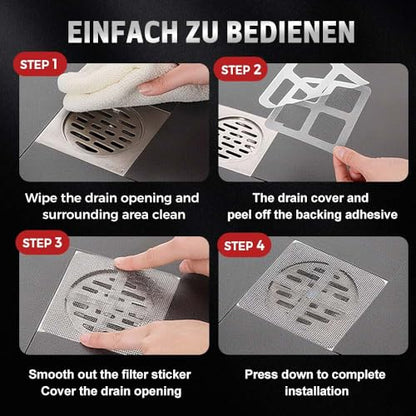 EINFACH ZU BEDIENEN

STEP 1

Wipe the drain opening and surrounding area clean

STEP 2

The drain cover and peel off the backing adhesive

STEP 3

Smooth out the filter sticker
Cover the drain opening

STEP 4

Press down to complete installation