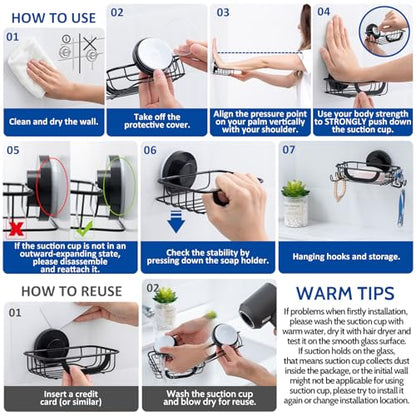 HOW TO USE

01

Clean and dry the wall.

02

Take off the protective cover.

03

Align the pressure point on your palm vertically with your shoulder.

04

Use your body strength to STRONGLY push down the suction cup.

05

If the suction cup is not in an outward-expanding state, please disassemble and reattach it.

06

Check the stability by pressing down the soap holder.

07

Hanging hooks and storage.

HOW TO REUSE

01

Insert a credit card (or similar)

02

Wash the suction cup and blow dry for reuse.

WARM TIPS

If problems when firstly installation, please wash the suction cup with warm water, dry it with hair dryer and test it on the smooth glass surface. If suction holds on the glass, that means suction cup collects dust inside the package, or the initial wall might not be applicable for using suction cup, please try to install it again or change installation location.