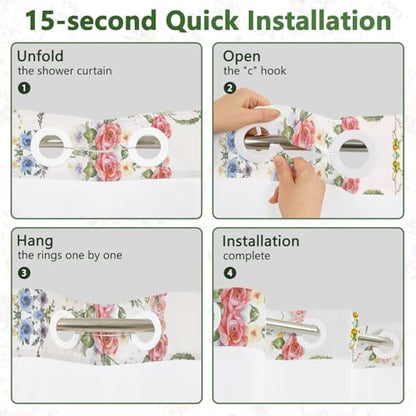 15-second Quick Installation

Unfold
the shower curtain
1

Open
the "c" hook
2

Hang
the rings one by one
3

Installation
complete
4