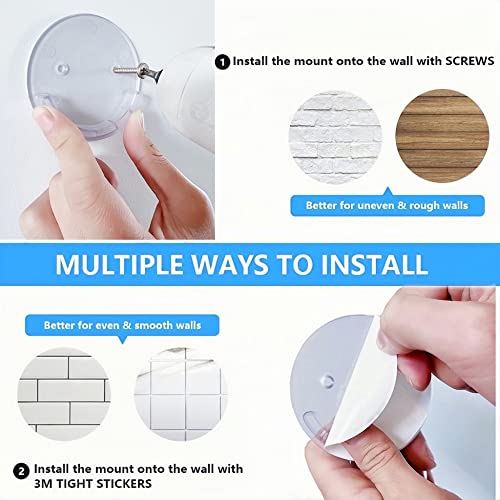 1 Install the mount onto the wall with SCREWS

Better for uneven & rough walls

MULTIPLE WAYS TO INSTALL

Better for even & smooth walls

2 Install the mount onto the wall with 3M TIGHT STICKERS