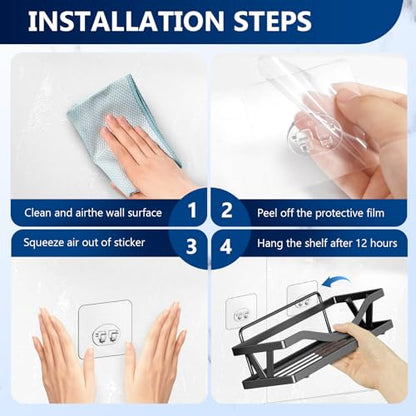 INSTALLATION STEPS

Clean and airthe wall surface 1

2 Peel off the protective film

Squeeze air out of sticker 3

4 Hang the shelf after 12 hours