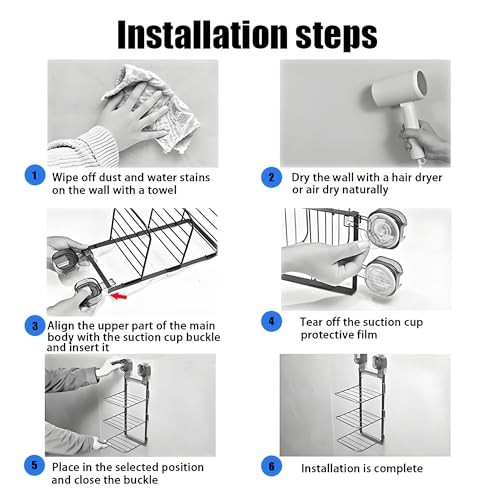 Installation steps

1 Wipe off dust and water stains on the wall with a towel

2 Dry the wall with a hair dryer or air dry naturally

3 Align the upper part of the main body with the suction cup buckle and insert it

4 Tear off the suction cup protective film

5 Place in the selected position and close the buckle

6 Installation is complete