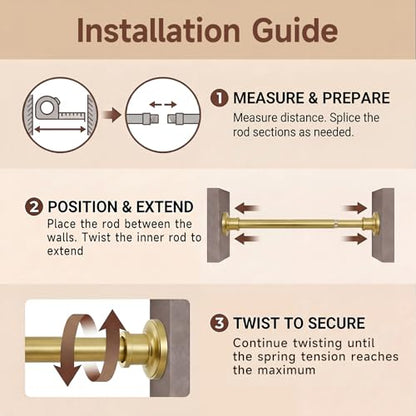 Installation Guide

1 MEASURE & PREPARE
Measure distance. Splice the rod sections as needed.

2 POSITION & EXTEND
Place the rod between the walls. Twist the inner rod to extend

3 TWIST TO SECURE
Continue twisting until the spring tension reaches the maximum