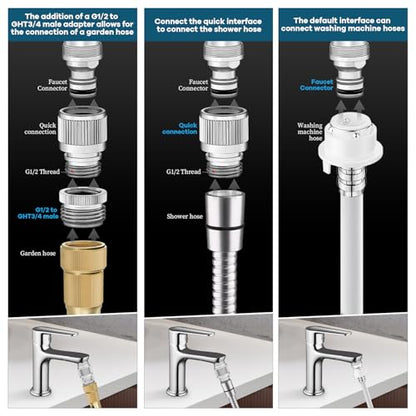 The addition of a G1/2 to GHT3/4 male adapter allows for the connection of a garden hose

Faucet Connector

Quick connection

G1/2 Thread

G1/2 to GHT3/4 male

Garden hose

Connect the quick interface to connect the shower hose

Faucet Connector

Quick connection

G1/2 Thread

Shower hose

The default interface can connect washing machine hoses

Faucet Connector

Washing machine hose