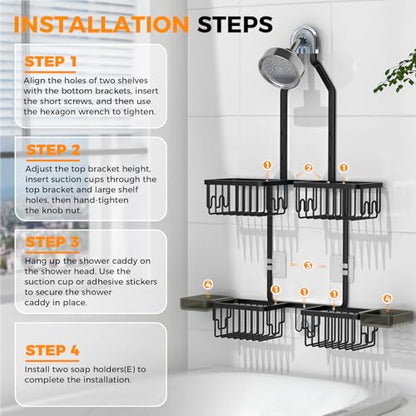 INSTALLATION STEPS

STEP 1
Align the holes of two shelves with the bottom brackets, insert the short screws, and then use the hexagon wrench to tighten.

STEP 2
Adjust the top bracket height, insert suction cups through the top bracket and large shelf holes, then hand-tighten the knob nut.

STEP 3
Hang up the shower caddy on the shower head. Use the suction cup or adhesive stickers to secure the shower caddy in place.

STEP 4
Install two soap holders(E) to complete the installation.

1
2
1
3
4
1
1
1
4