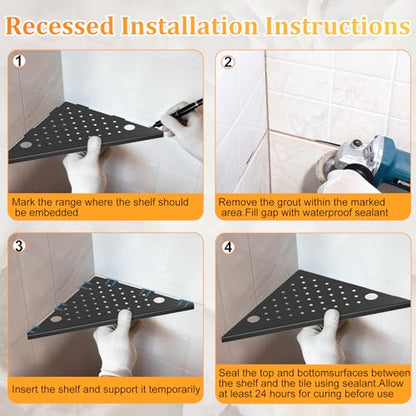 Recessed Installation Instructions

1

Mark the range where the shelf should be embedded

2

Remove the grout within the marked area.Fill gap with waterproof sealant

3

Insert the shelf and support it temporarily

4

Seal the top and bottomsurfaces between the shelf and the tile using sealant.Allow at least 24 hours for curing before use