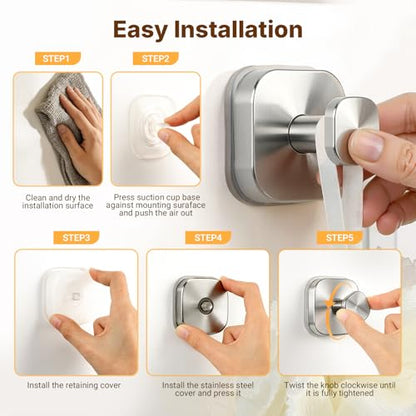 Easy Installation

STEP1

Clean and dry the installation surface

STEP2

Press suction cup base against mounting suraface and push the air out

STEP3

Install the retaining cover

STEP4

Install the stainless steel cover and press it

STEP5

Twist the knob clockwise until it is fully tightened