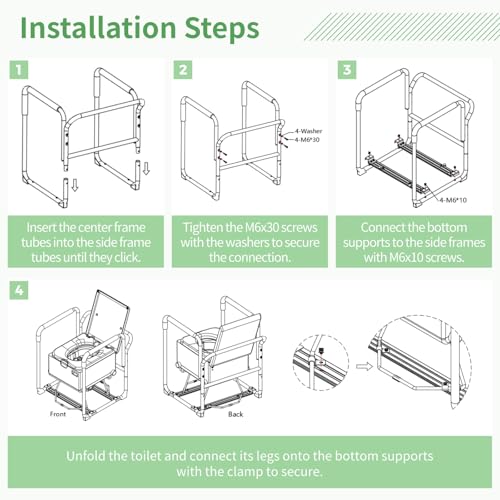 Installation Steps

1

Insert the center frame tubes into the side frame tubes until they click.

2

4-Washer
4-M6*30

Tighten the M6x30 screws with the washers to secure the connection.

3

4-M6*10

Connect the bottom supports to the side frames with M6x10 screws.

4

Front

Back

Unfold the toilet and connect its legs onto the bottom supports with the clamp to secure.