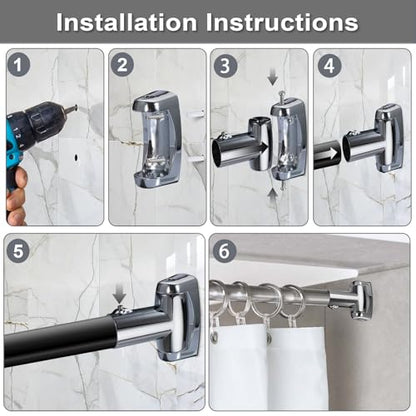 Installation Instructions

1

2

3

4

5

6