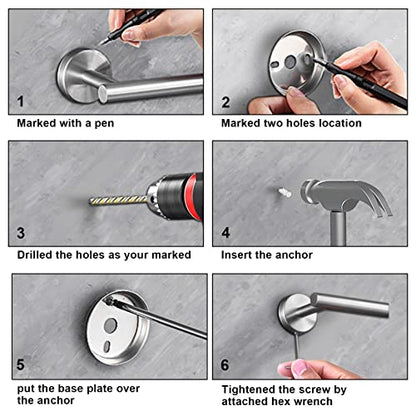 1

Marked with a pen

2

Marked two holes location

3

Drilled the holes as your marked

4

Insert the anchor

5

put the base plate over the anchor

6

Tightened the screw by attached hex wrench