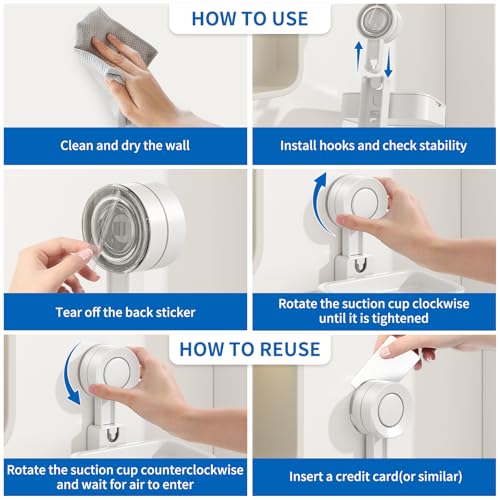 HOW TO USE

Clean and dry the wall

Install hooks and check stability

Tear off the back sticker

Rotate the suction cup clockwise until it is tightened

HOW TO REUSE

Rotate the suction cup counterclockwise and wait for air to enter

Insert a credit card(or similar)