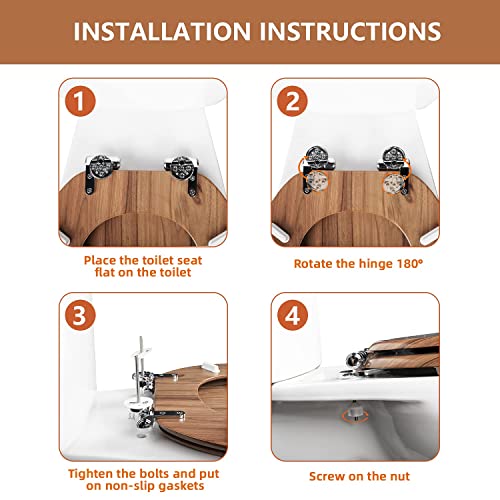 INSTALLATION INSTRUCTIONS

1

Place the toilet seat flat on the toilet

2

Rotate the hinge 180°

3

Tighten the bolts and put on non-slip gaskets

4

Screw on the nut