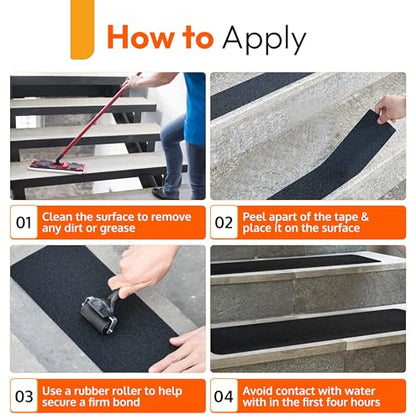 How to Apply

01 Clean the surface to remove any dirt or grease

02 Peel apart of the tape & place it on the surface

03 Use a rubber roller to help secure a firm bond

04 Avoid contact with water with in the first four hours