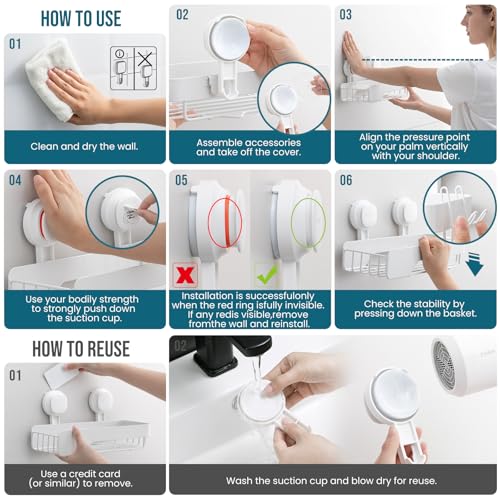 HOW TO USE

01

Clean and dry the wall.

02

Assemble accessories and take off the cover.

03

Align the pressure point on your palm vertically with your shoulder.

04

Use your bodily strength to strongly push down the suction cup.

05

Installation is successfulonly when the red ring isfully invisible. If any redis visible,remove fromthe wall and reinstall.

06

Check the stability by pressing down the basket.

HOW TO REUSE

01

Use a credit card (or similar) to remove.

02

Wash the suction cup and blow dry for reuse.