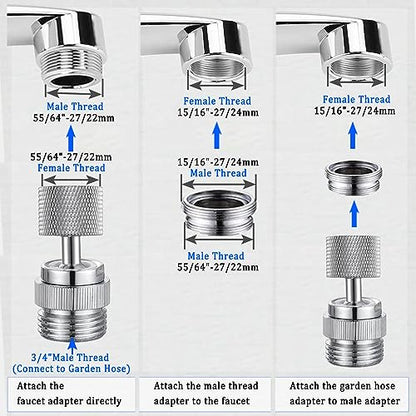 Male Thread
55/64"-27/22mm

55/64"-27/22mm
Female Thread

3/4"Male Thread
(Connect to Garden Hose)

Attach the faucet adapter directly

Female Thread
15/16"-27/24mm

15/16"-27/24mm
Male Thread

Male Thread
55/64"-27/22mm

Attach the male thread adapter to the faucet

Female Thread
15/16"-27/24mm

Attach the garden hose adapter to male adapter