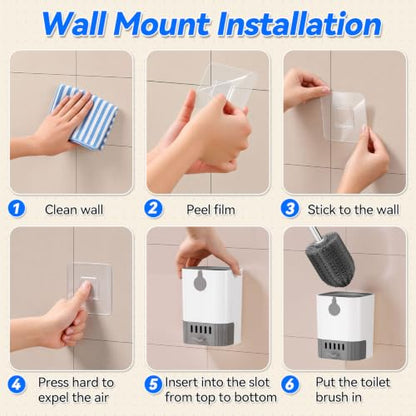 Wall Mount Installation

1 Clean wall

2 Peel film

3 Stick to the wall

4 Press hard to expel the air

5 Insert into the slot from top to bottom

6 Put the toilet brush in