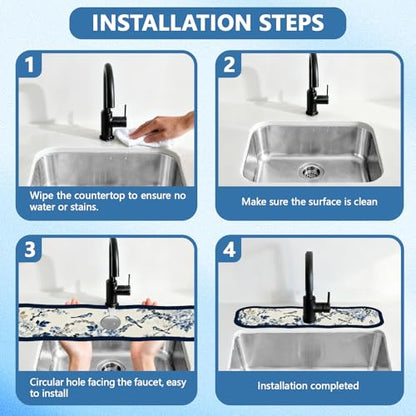 INSTALLATION STEPS

1

Wipe the countertop to ensure no water or stains.

2

Make sure the surface is clean

3

Circular hole facing the faucet, easy to install

4

Installation completed