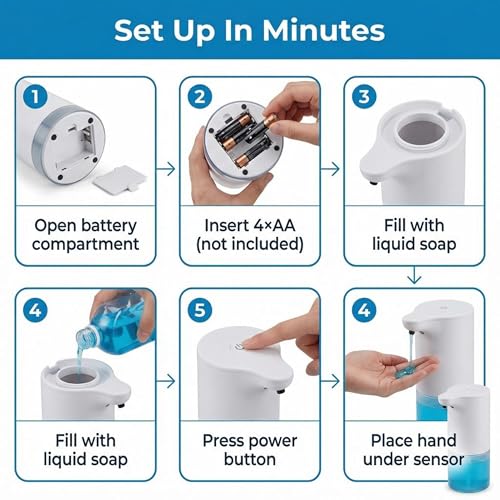 Set Up In Minutes

1

Open battery compartment

2

Insert 4×AA (not included)

3

Fill with liquid soap

4

Fill with liquid soap

5

Press power button

4

Place hand under sensor