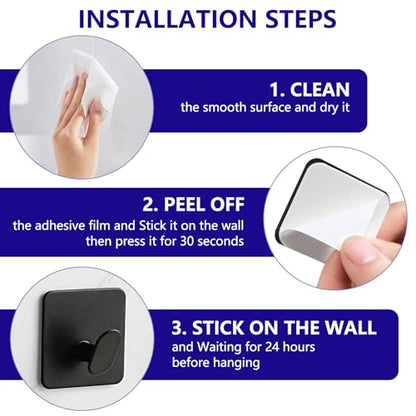 INSTALLATION STEPS

1. CLEAN
the smooth surface and dry it

2. PEEL OFF
the adhesive film and Stick it on the wall then press it for 30 seconds

3. STICK ON THE WALL
and Waiting for 24 hours before hanging