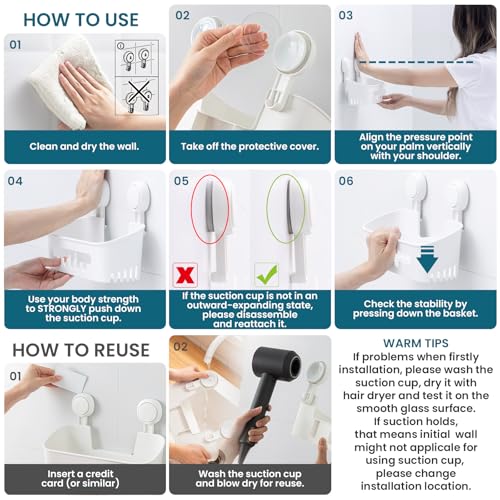 HOW TO USE

01

Clean and dry the wall.

02

Take off the protective cover.

03

Align the pressure point on your palm vertically with your shoulder.

04

Use your body strength to STRONGLY push down the suction cup.

05

If the suction cup is not in an outward-expanding state, please disassemble and reattach it.

06

Check the stability by pressing down the basket.

HOW TO REUSE

01

Insert a credit card (or similar)

02

Wash the suction cup and blow dry for reuse.

WARM TIPS
If problems when firstly installation, please wash the suction cup, dry it with hair dryer and test it on the smooth glass surface. If suction holds, that means initial wall might not applicale for using suction cup, please change installation location.