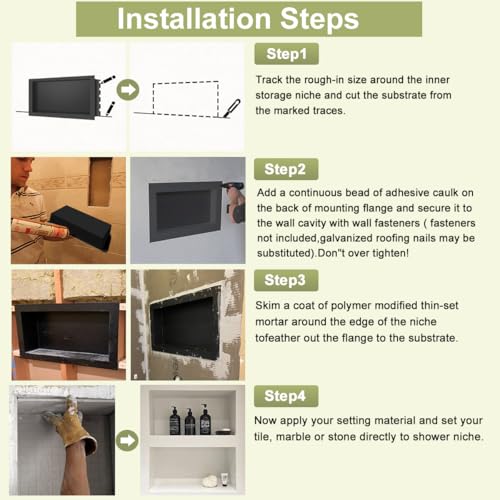 Installation Steps

Step1

Track the rough-in size around the inner storage niche and cut the substrate from the marked traces.

Step2

Add a continuous bead of adhesive caulk on the back of mounting flange and secure it to the wall cavity with wall fasteners ( fasteners not included,galvanized roofing nails may be substituted).Don"t over tighten!

Step3

Skim a coat of polymer modified thin-set mortar around the edge of the niche tofeather out the flange to the substrate.

Step4

Now apply your setting material and set your tile, marble or stone directly to shower niche.