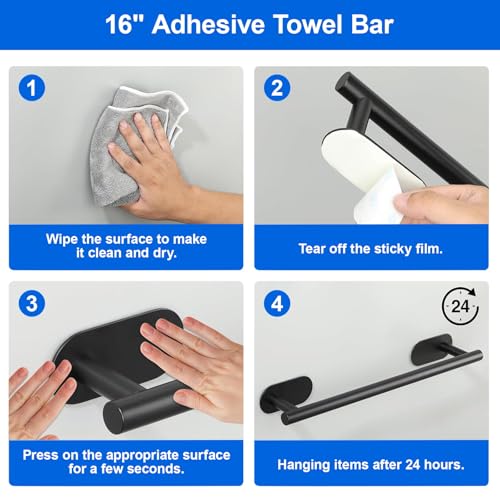 16" Adhesive Towel Bar

1

Wipe the surface to make it clean and dry.

2

Tear off the sticky film.

3

Press on the appropriate surface for a few seconds.

4

24

Hanging items after 24 hours.