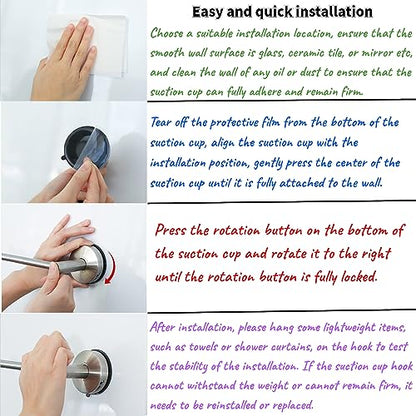 Easy and quick installation

Choose a suitable installation location, ensure that the smooth wall surface is glass, ceramic tile, or mirror etc, and clean the wall of any oil or dust to ensure that the suction cup can fully adhere and remain firm.

Tear off the protective film from the bottom of the suction cup, align the suction cup with the installation position, gently press the center of the suction cup until it is fully attached to the wall.

Press the rotation button on the bottom of the suction cup and rotate it to the right until the rotation button is fully locked.

After installation, please hang some lightweight items, such as towels or shower curtains, on the hook to test the stability of the installation. If the suction cup hook cannot withstand the weight or cannot remain firm, it needs to be reinstalled or replaced.