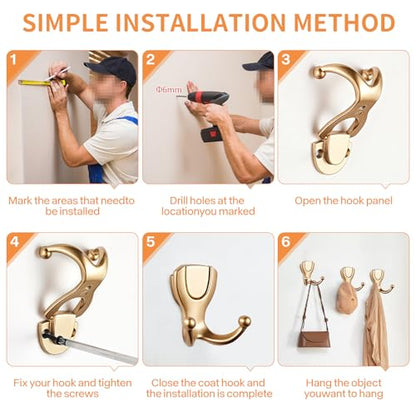 SIMPLE INSTALLATION METHOD

1

Mark the areas that needto be installed

2

Φ6mm

Drill holes at the locationyou marked

3

Open the hook panel

4

Fix your hook and tighten the screws

5

Close the coat hook and the installation is complete

6

Hang the object youwant to hang