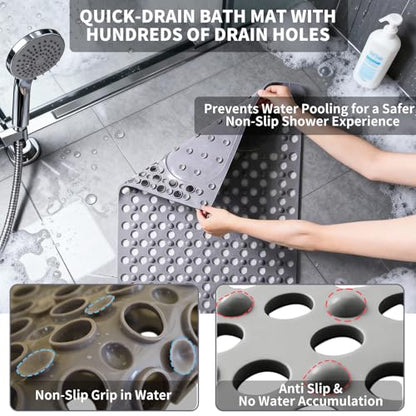 QUICK-DRAIN BATH MAT WITH HUNDREDS OF DRAIN HOLES

Prevents Water Pooling for a Safer Non-Slip Shower Experience

Non-Slip Grip in Water

Anti Slip & No Water Accumulation